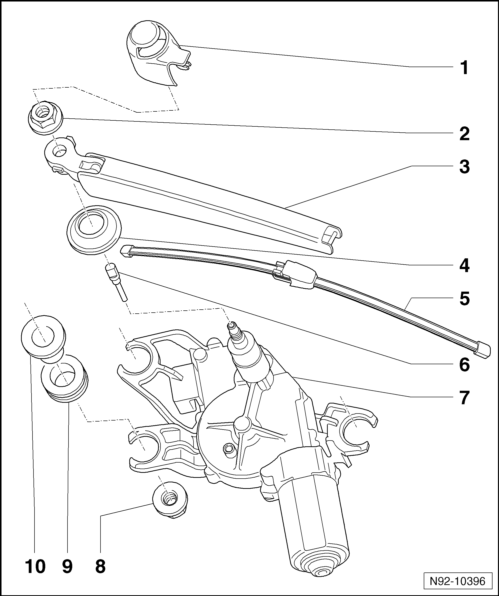 1
2
3
4
5
6
7
10
9
8
N92-10396