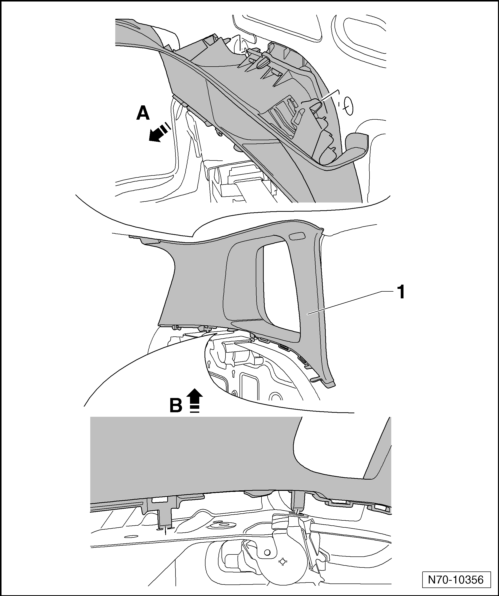 A

1

B

N70-10356