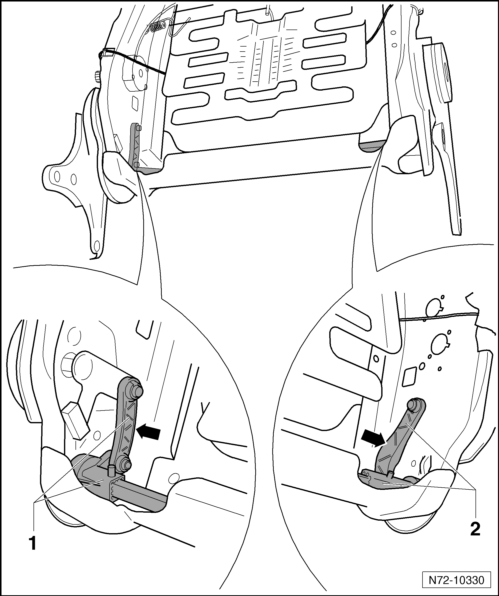 1
2
N72-10330