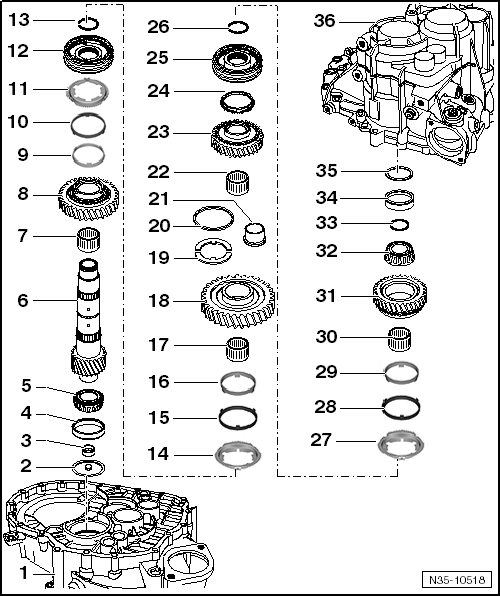 13
12
11
10
9
8
7
6
5
4
3
2
1
26
25
24
23
22
21
20
19
18
17
16
15
14
36
35
34
33
32
31
30
29
28
27
N35-10518