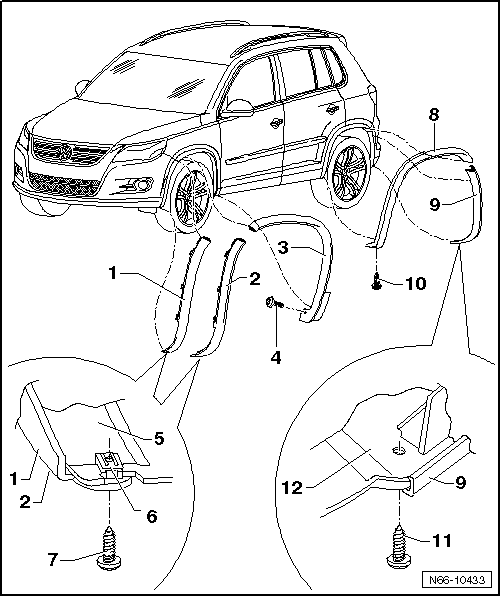 8
9
3
1
2
10
4
5
1
2
6
7
12
9
11
N66-10433