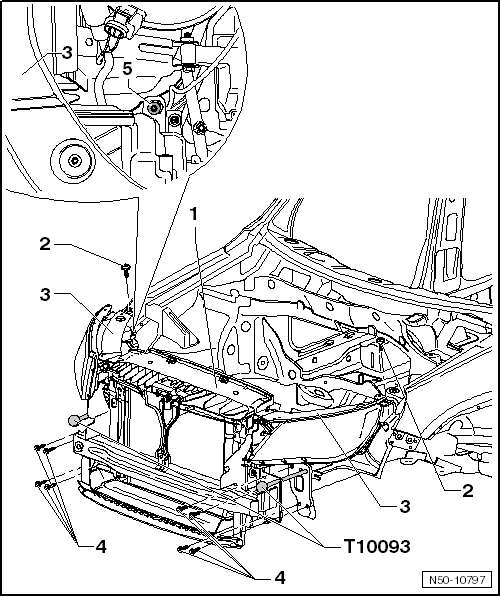 3
5
1
2
3
2
3
4
T10093
4
N50-10797