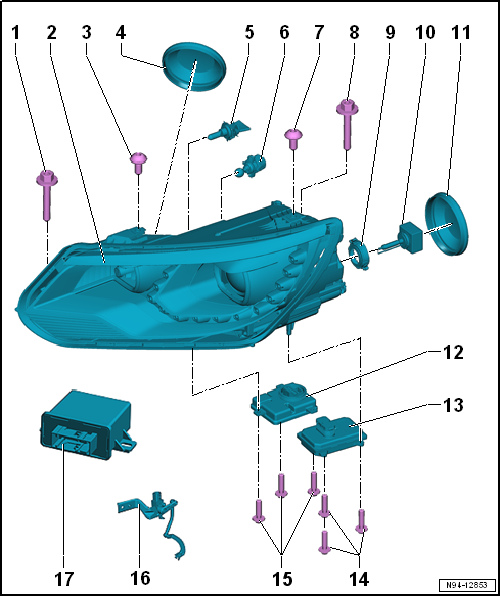 1 2 3 4 5 6 7 8 9 10 11

12

13

17 16 15 14

N94-12853