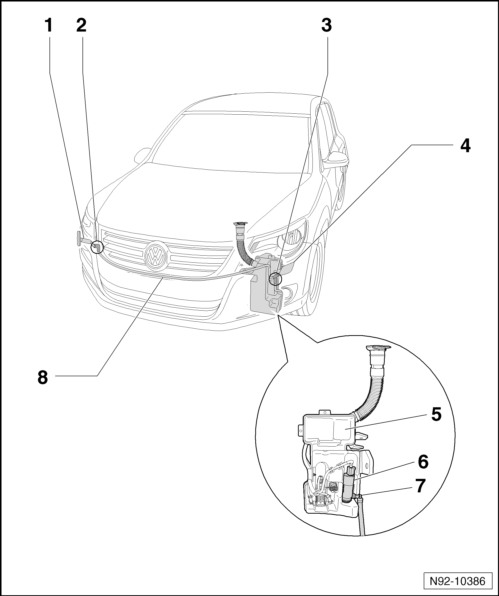 1
2
3
4
8
5
6
7
N92-10386