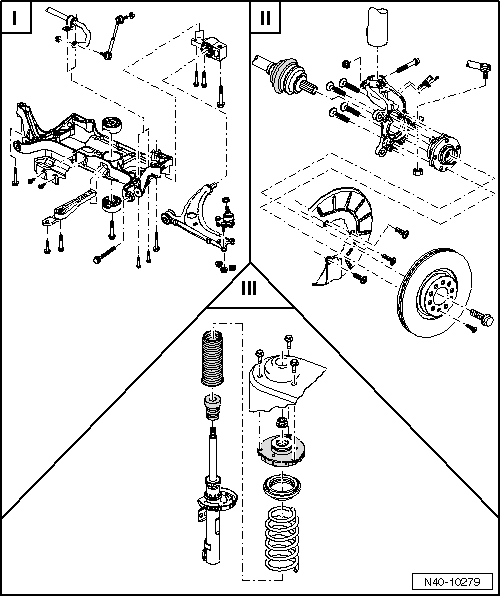 I

II

III

N40-10279