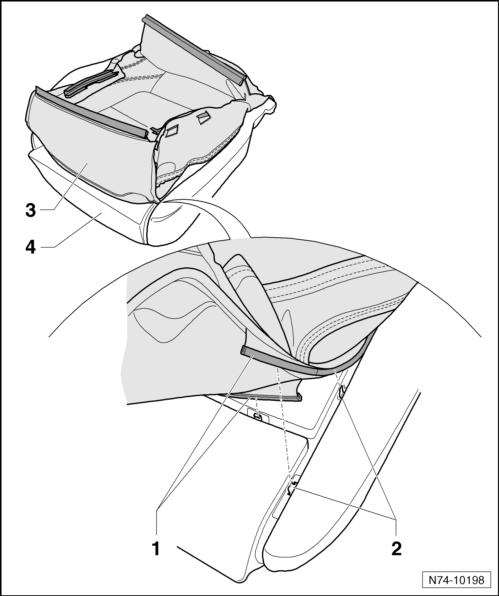 3
4
1
2
N74-10198