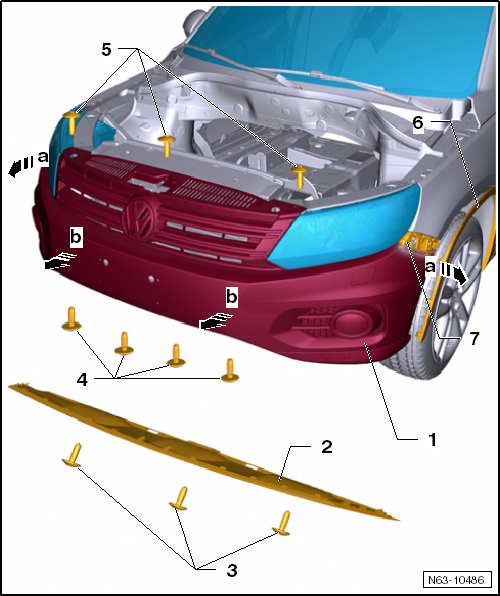 5
6
a
b
a
b
7
4
1
2
3
N63-10486