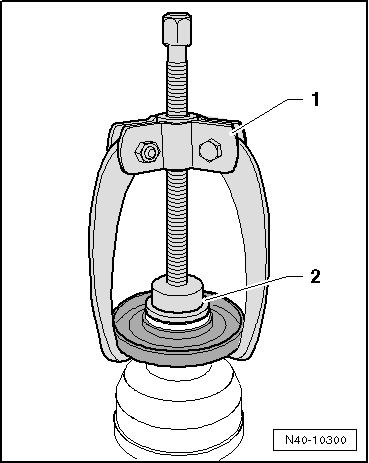 1

2

N40-10300