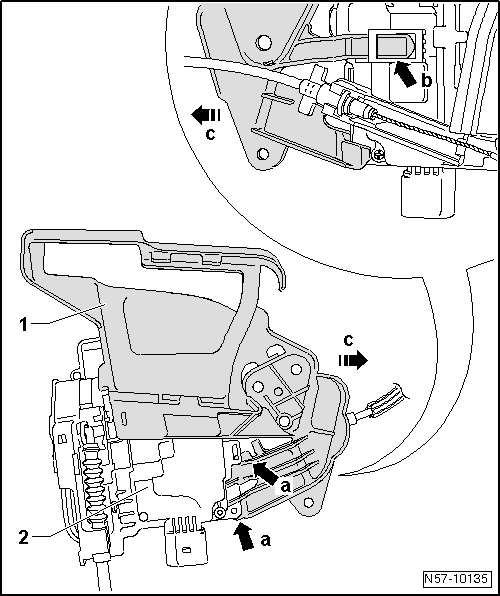 b
c
1
c
a
2
a
N57-10135