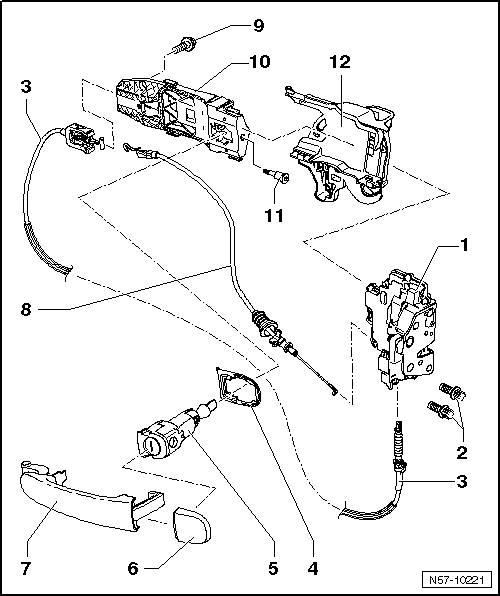 9
10
12
3
11
1
8
2
3
7
6
5
4
N57-10221