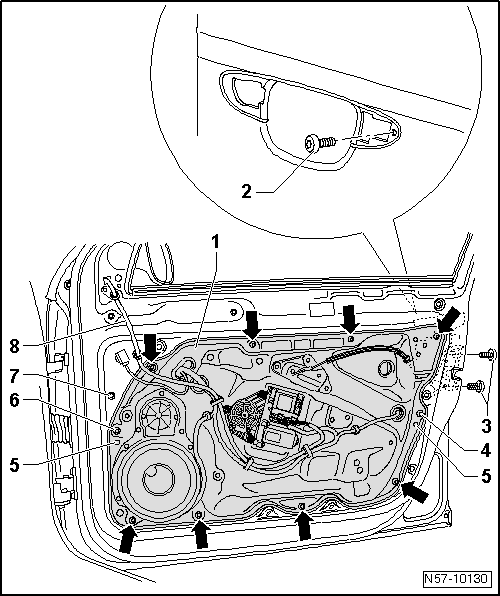 2
1
8
7
6
5
3
4
5
N57-10130