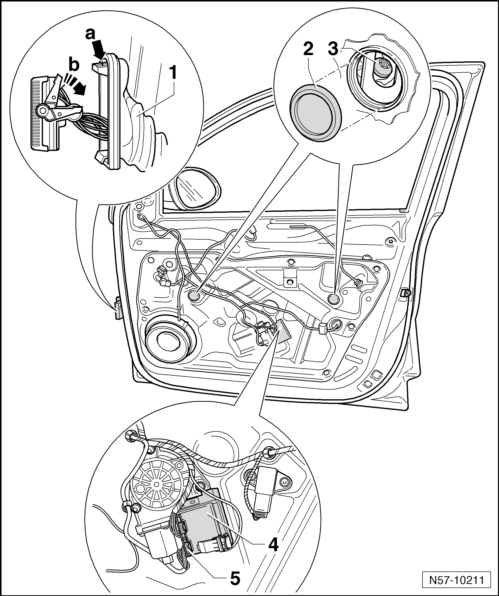 a
b
1
2
3
4
5
N57-10211