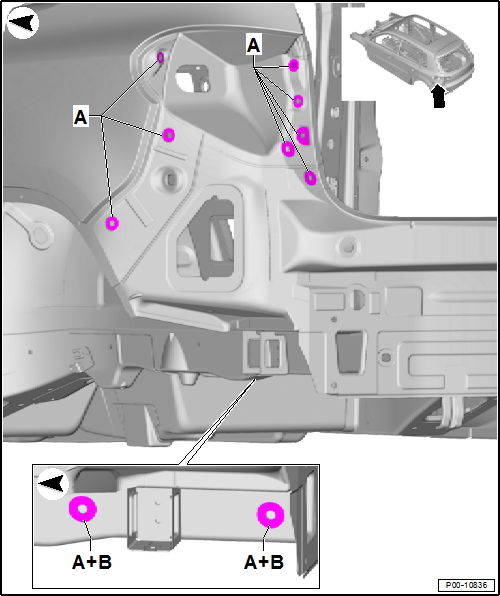 A

A

A+B

A+B

P00-10836