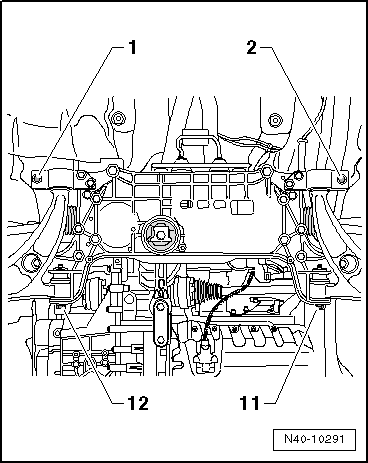 1
2
12
11
N40-10291