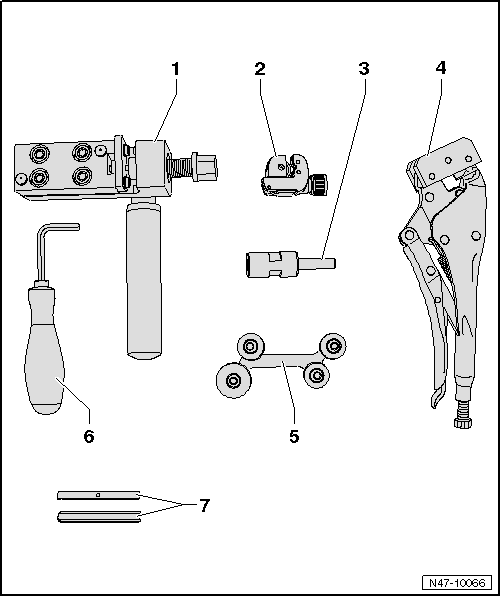 1
2
3
4
6
5
7
N47-10066