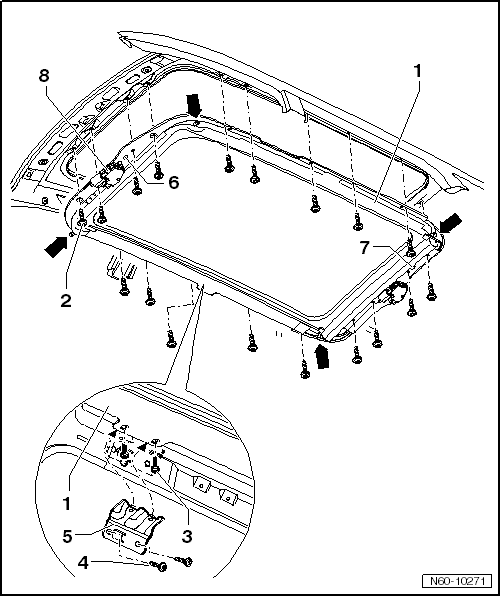 8
1
6
7
2
1
5
3
4
N60-10271