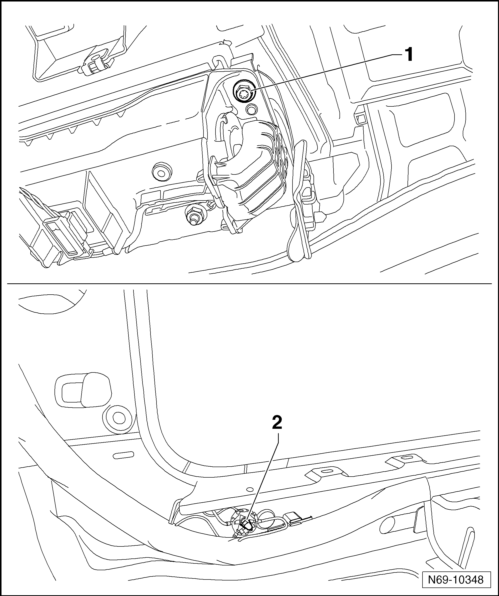 1

2

N69-10348