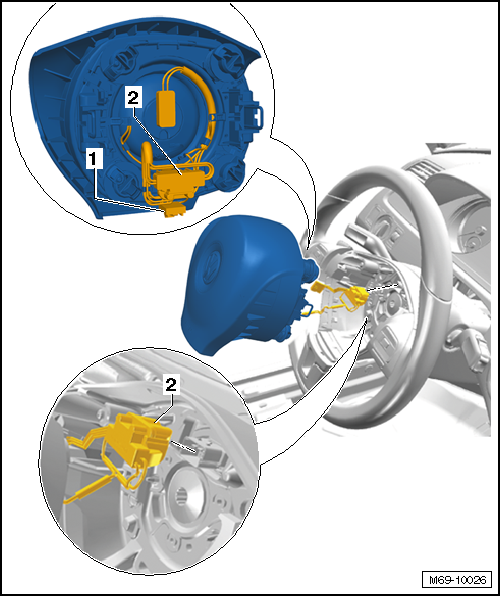 2
1
2
M69-10026