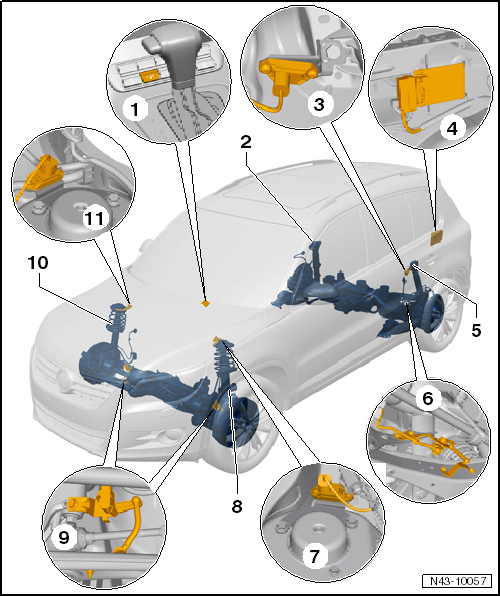 1
3
4
2
11
10
5
6
8
9
7
N43-10057